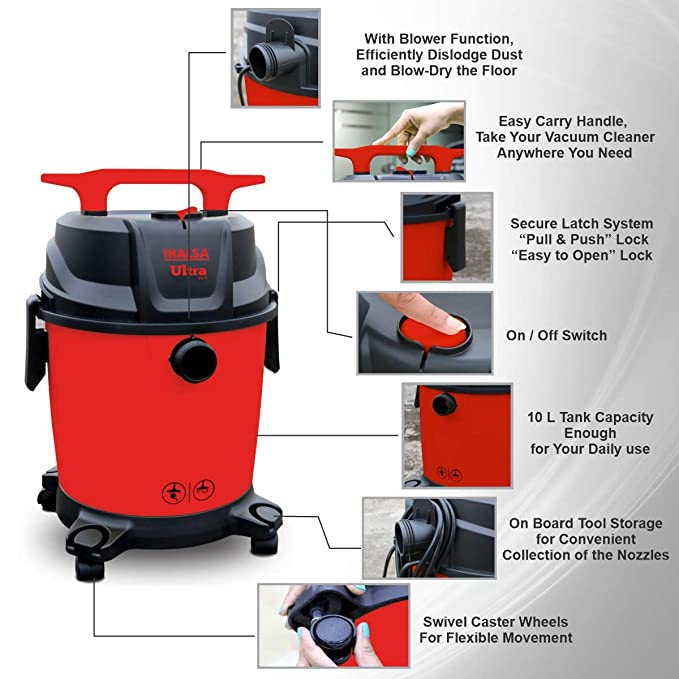 INALSA
Ultra

With Blower Function, Efficiently Dislodge Dust and Blow-Dry the Floor

Easy Carry Handle, Take Your Vacuum Cleaner Anywhere You Need

Secure Latch System "Pull & Push" Lock "Easy to Open" Lock

On / Off Switch

10 L Tank Capacity Enough for Your Daily use

On Board Tool Storage for Convenient Collection of the Nozzles

Swivel Caster Wheels For Flexible Movement