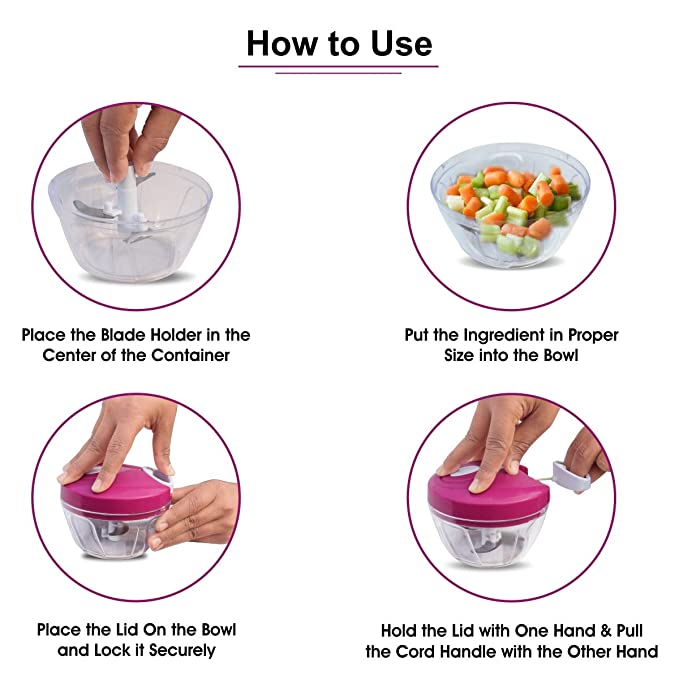 How to Use

Place the Blade Holder in the Center of the Container

Put the Ingredient in Proper Size into the Bowl

Place the Lid On the Bowl and Lock it Securely

Hold the Lid with One Hand & Pull the Cord Handle with the Other Hand